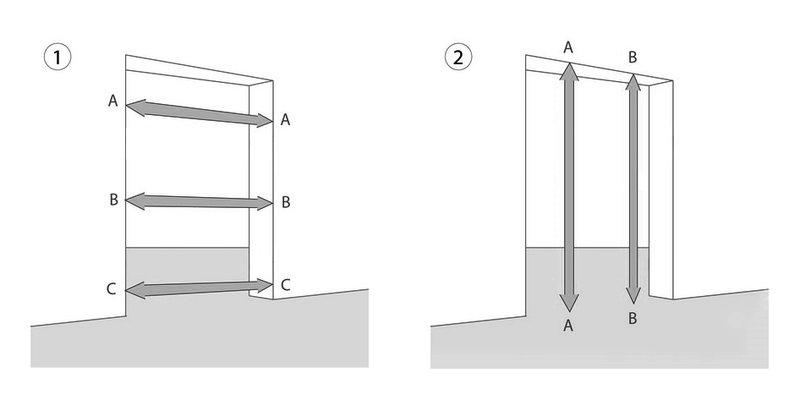 1
A
A
B
B
C
C

2
A
B
A
B